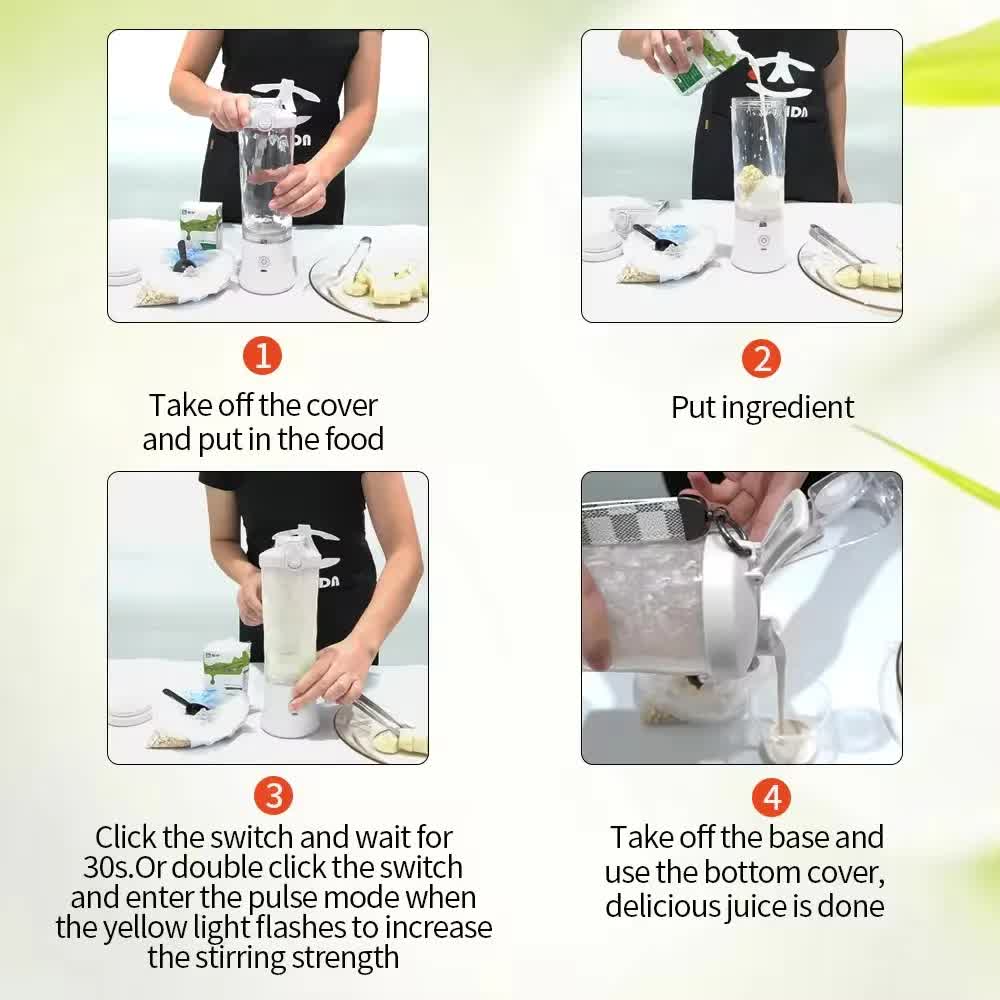 1

Take off the cover and put in the food

2

Put ingredient

3

Click the switch and wait for 30s.Or double click the switch and enter the pulse mode when the yellow light flashes to increase the stirring strength

4

Take off the base and use the bottom cover, delicious juice is done